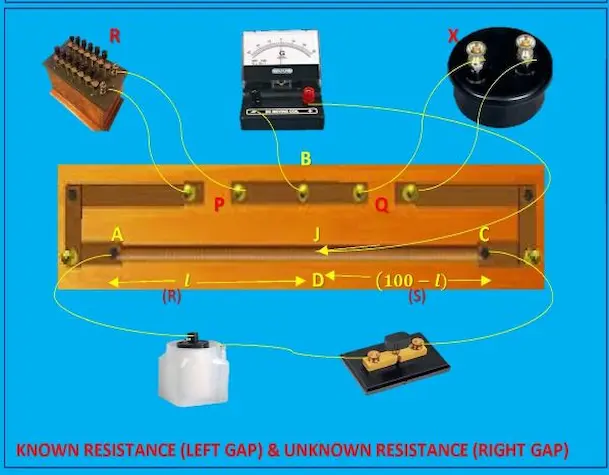 R

G

X

B

P

Q

A

J

C

$l$

D

$(100 - l)$

(R)

(S)

KNOWN RESISTANCE (LEFT GAP) & UNKNOWN RESISTANCE (RIGHT GAP)